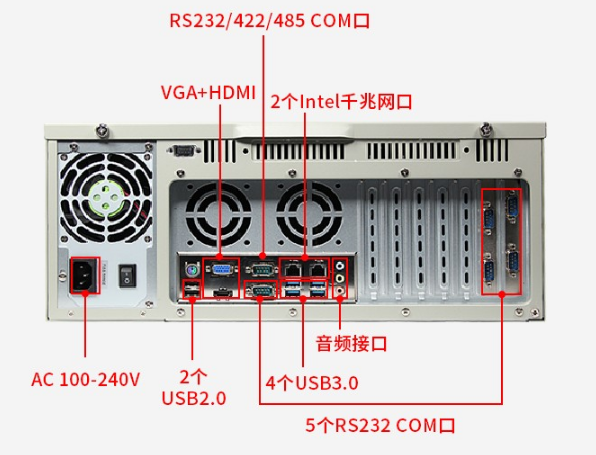 RS232/422/485 COM口

VGA+HDMI

2个Intel千兆网口

音频接口

AC 100-240V

2个
USB2.0

4个USB3.0

5个RS232 COM口