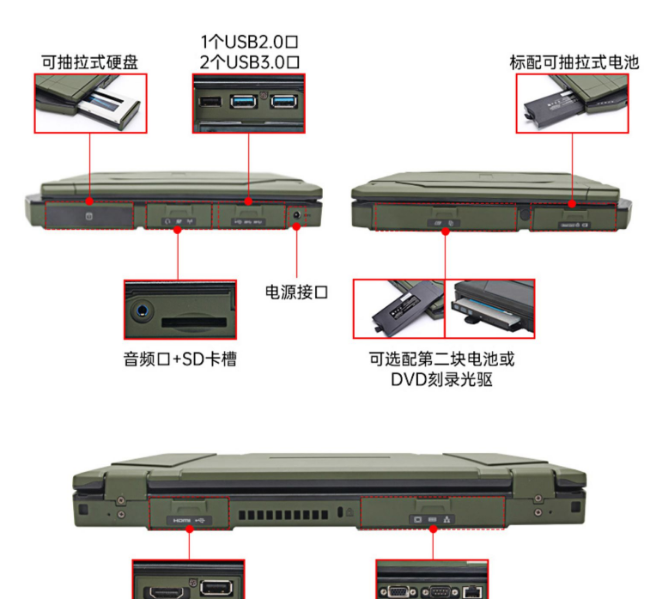 可抽拉式硬盘

1个USB2.0口
2个USB3.0口

标配可抽拉式电池

电源接口

音频口+SD卡槽

可选配第二块电池或
DVD刻录光驱

HDMI